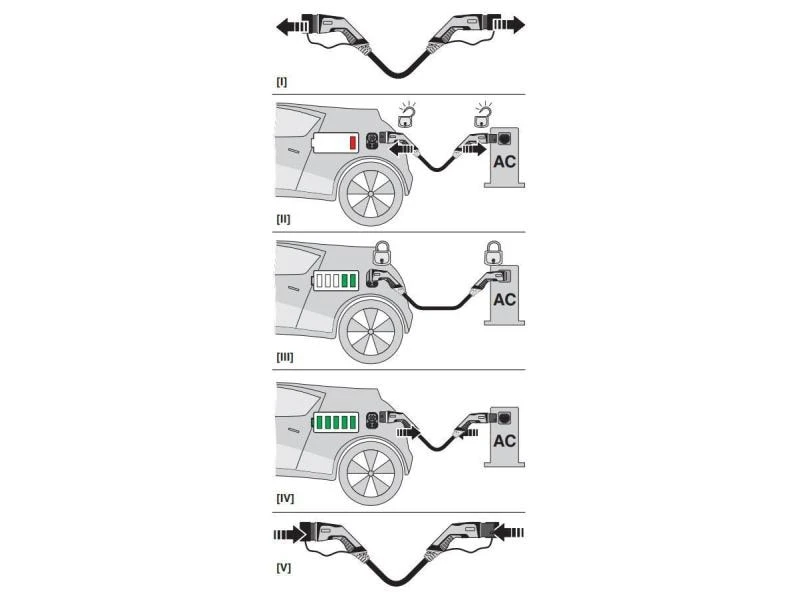 [I]

AC

[II]

AC

[III]

AC

[IV]

[V]